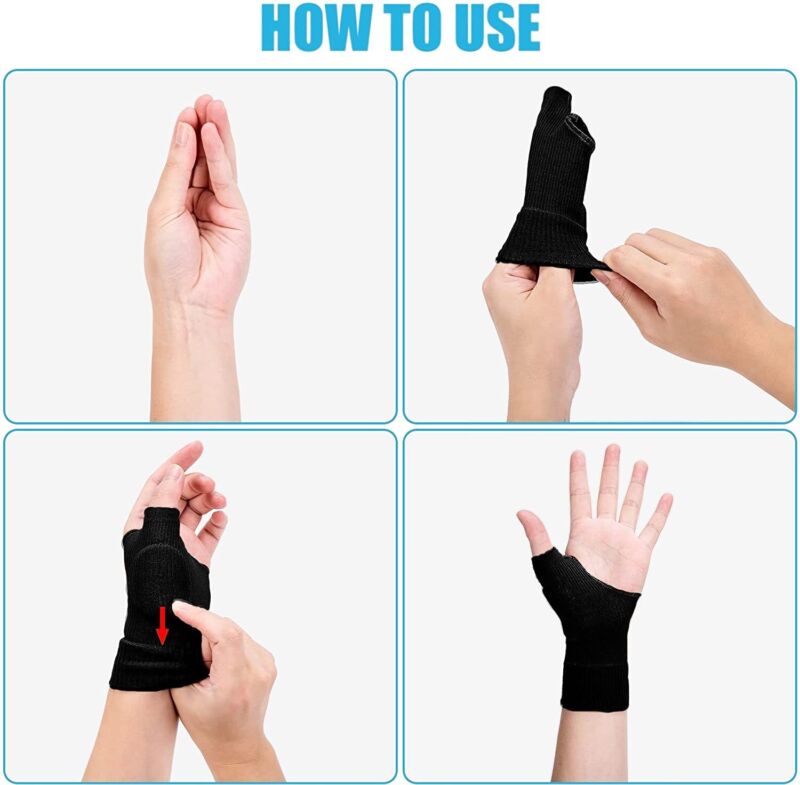 HOW TO USE