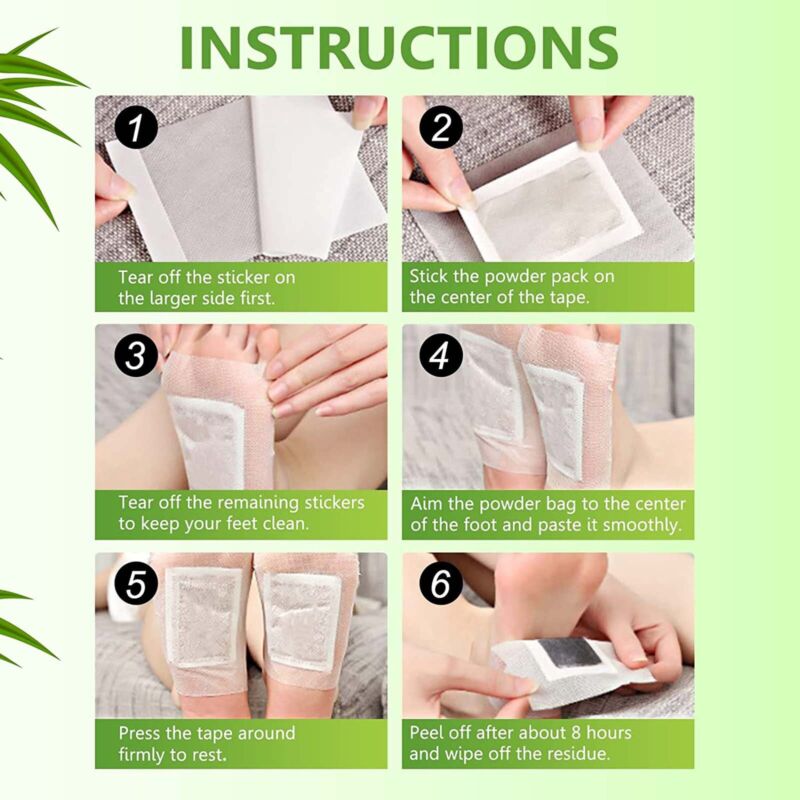 INSTRUCTIONS

1
Tear off the sticker on the larger side first.

2
Stick the powder pack on the center of the tape.

3
Tear off the remaining stickers to keep your feet clean.

4
Aim the powder bag to the center of the foot and paste it smoothly.

5
Press the tape around firmly to rest.

6
Peel off after about 8 hours and wipe off the residue.