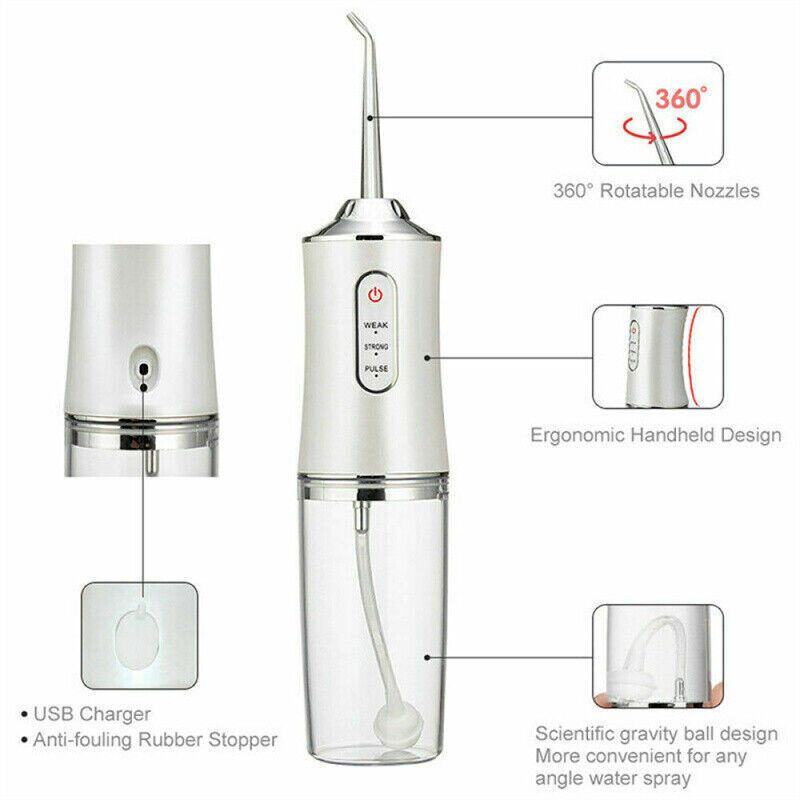 360°

360° Rotatable Nozzles

WEAK
STRONG
PULSE

Ergonomic Handheld Design

• USB Charger
• Anti-fouling Rubber Stopper

Scientific gravity ball design
More convenient for any angle water spray