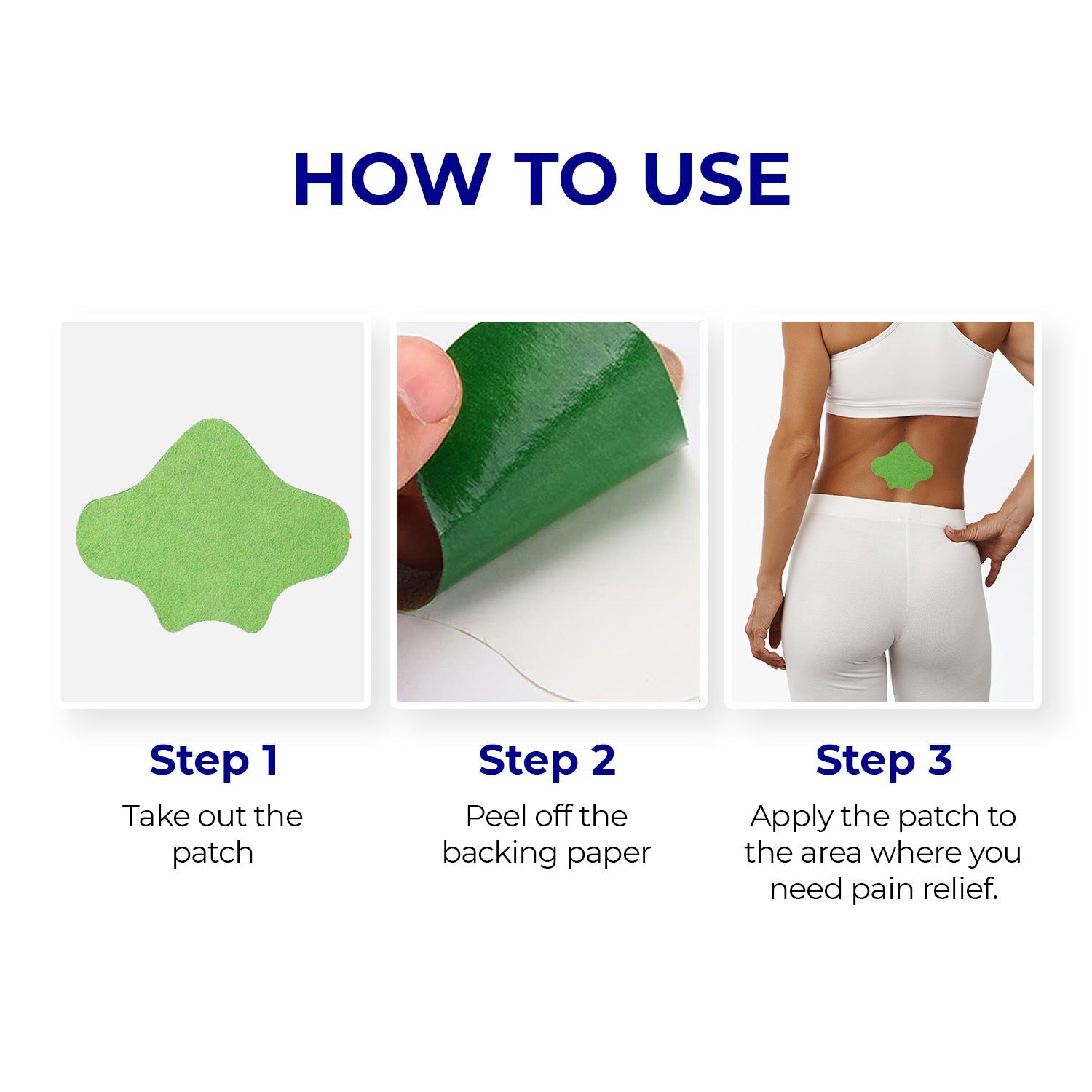 HOW TO USE

Step 1
Take out the patch

Step 2
Peel off the backing paper

Step 3
Apply the patch to the area where you need pain relief.