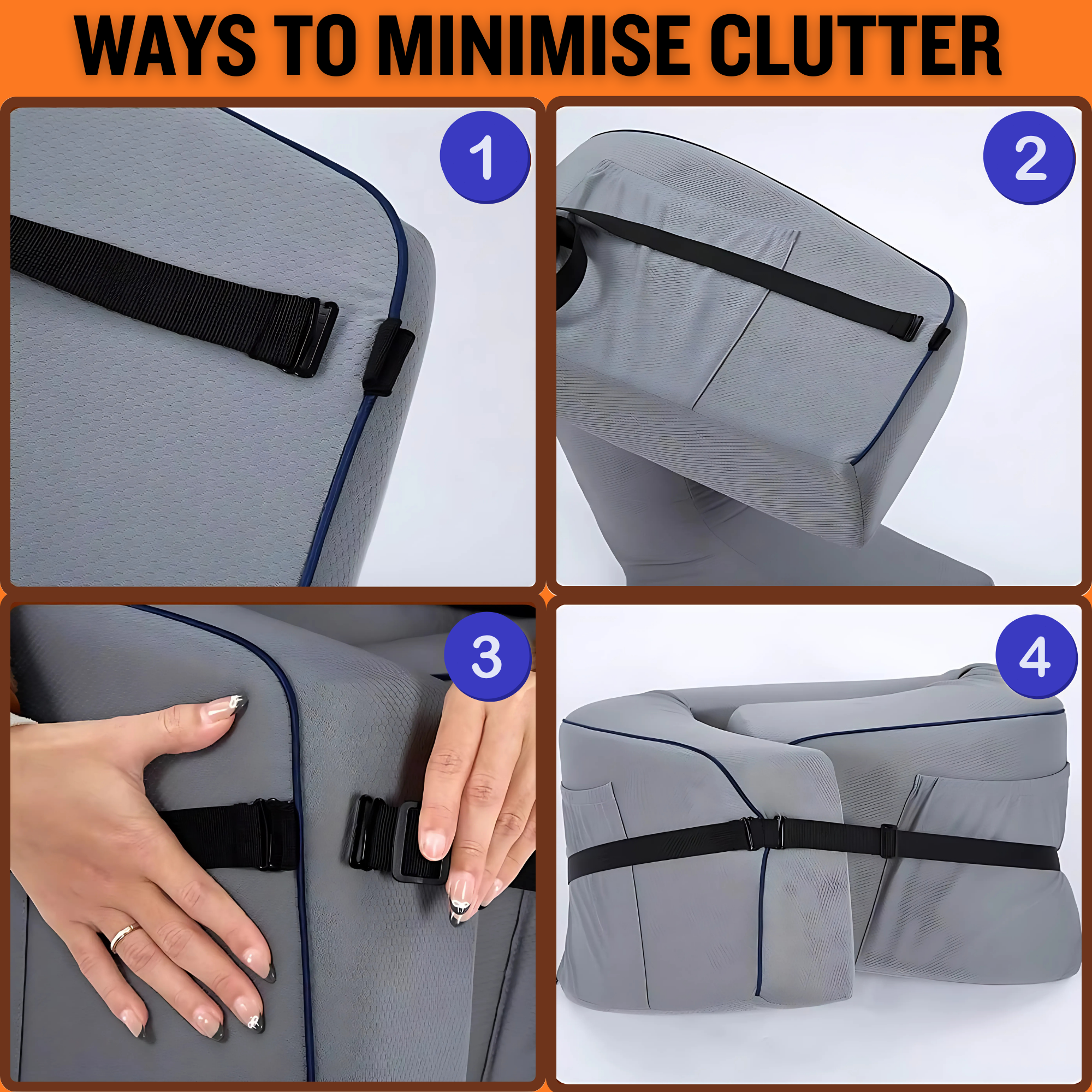 WAYS TO MINIMISE CLUTTER

1

2

3

4