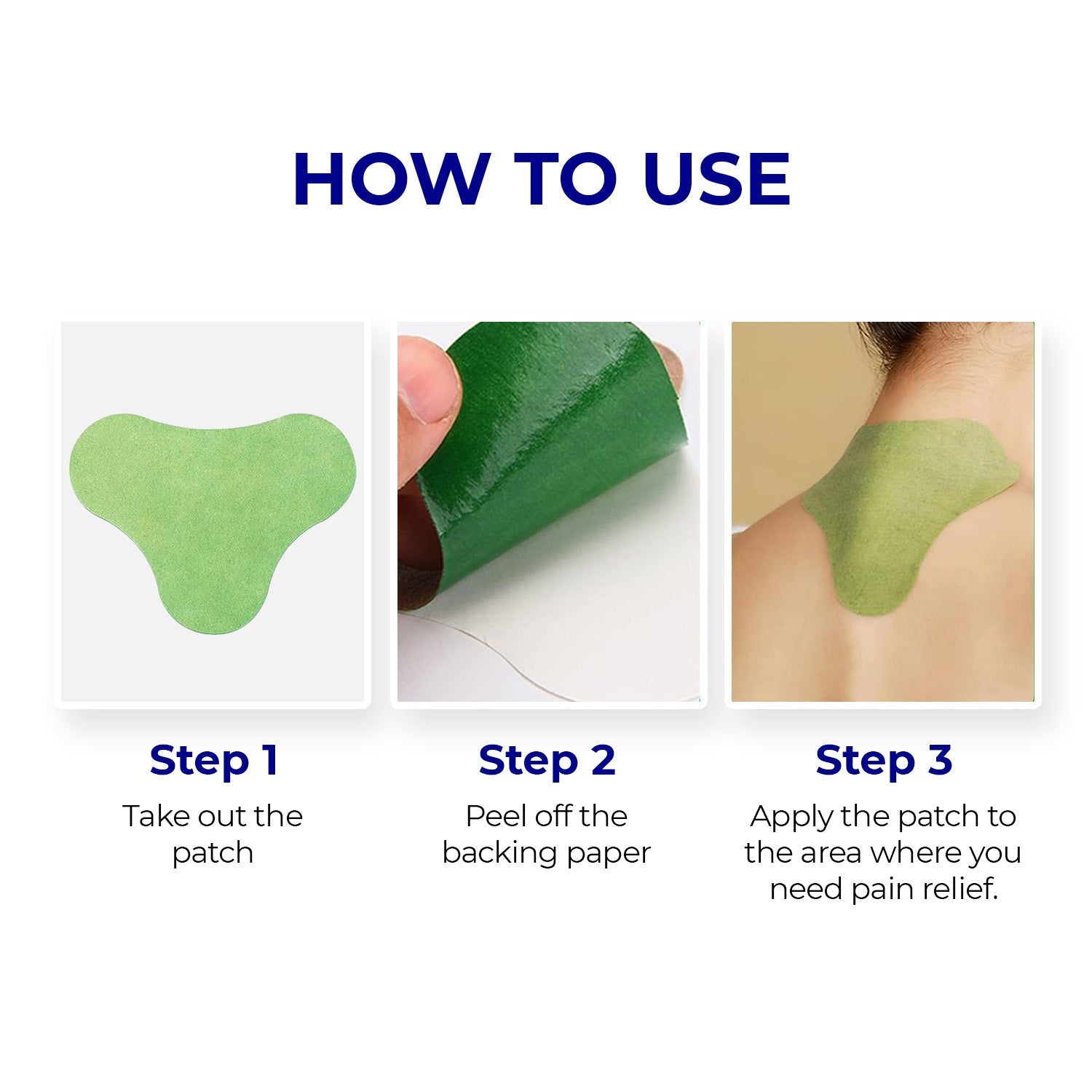 HOW TO USE

Step 1

Take out the patch

Step 2

Peel off the backing paper

Step 3

Apply the patch to the area where you need pain relief.