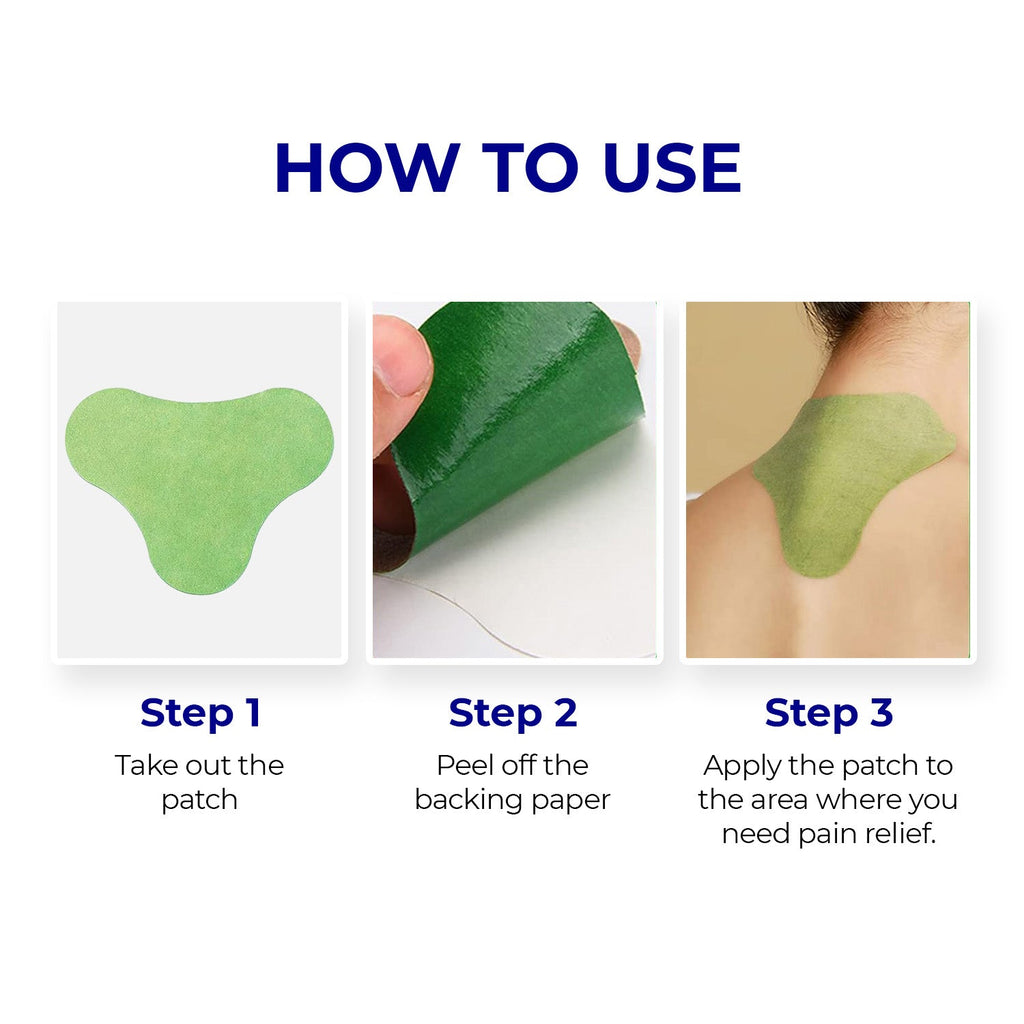 HOW TO USE

Step 1
Take out the patch

Step 2
Peel off the backing paper

Step 3
Apply the patch to the area where you need pain relief.