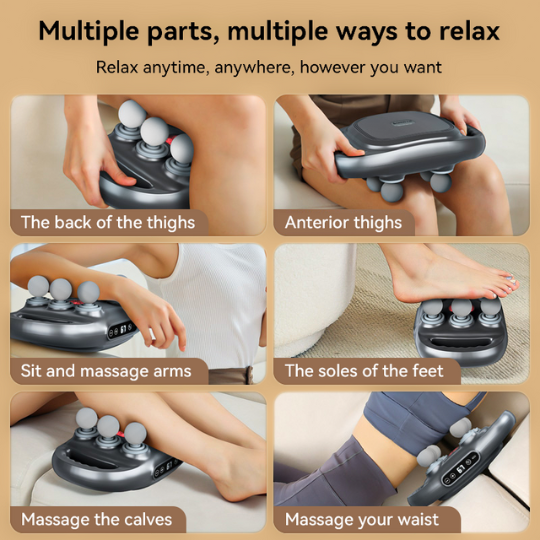 Multiple parts, multiple ways to relax

Relax anytime, anywhere, however you want

The back of the thighs

Anterior thighs

Sit and massage arms

The soles of the feet

Massage the calves

Massage your waist